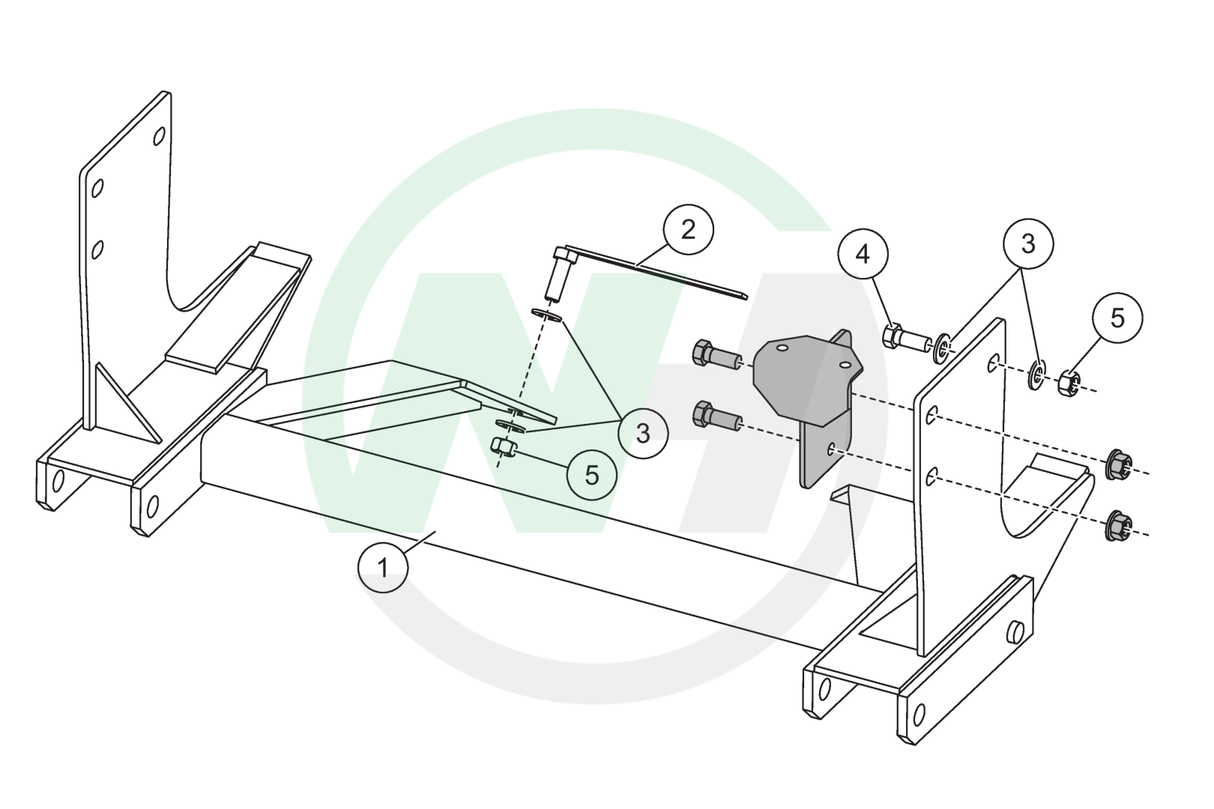 2
4
3
5
3
5
1