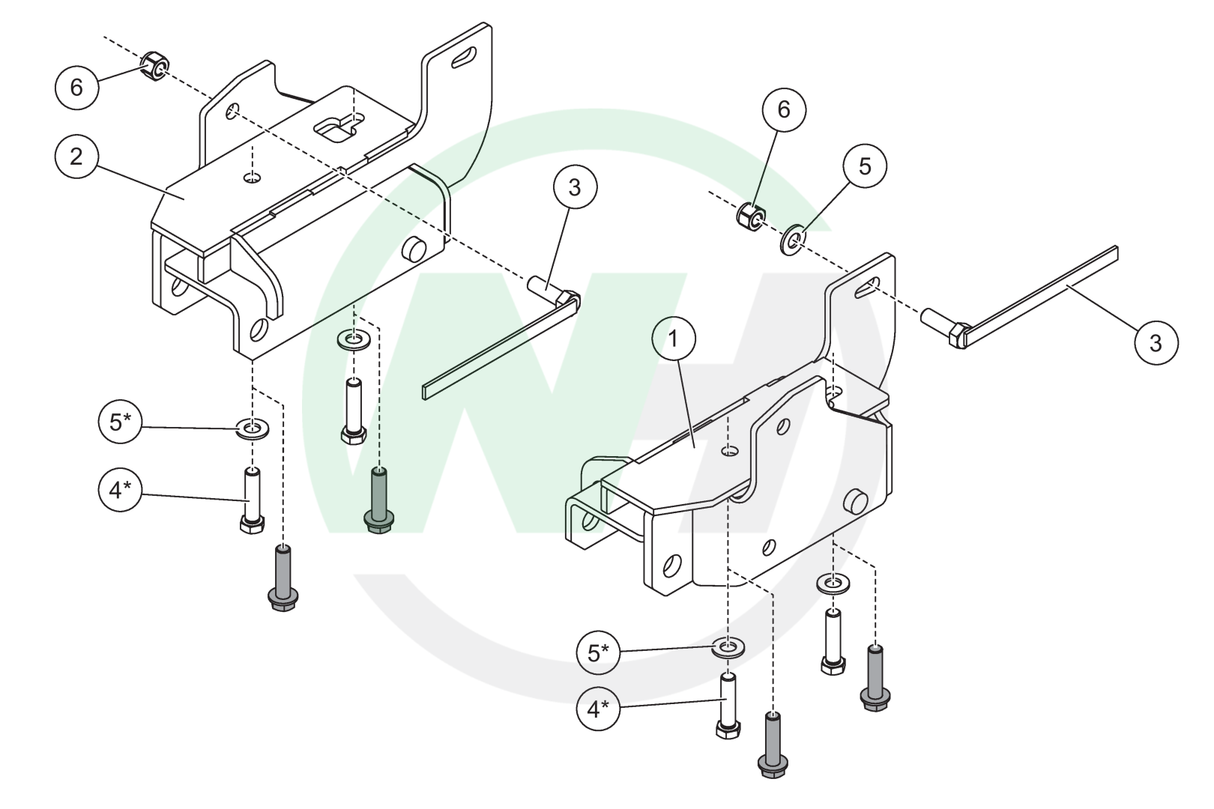 6
2
3
6
5
3
1
5*
4*
5*
4*