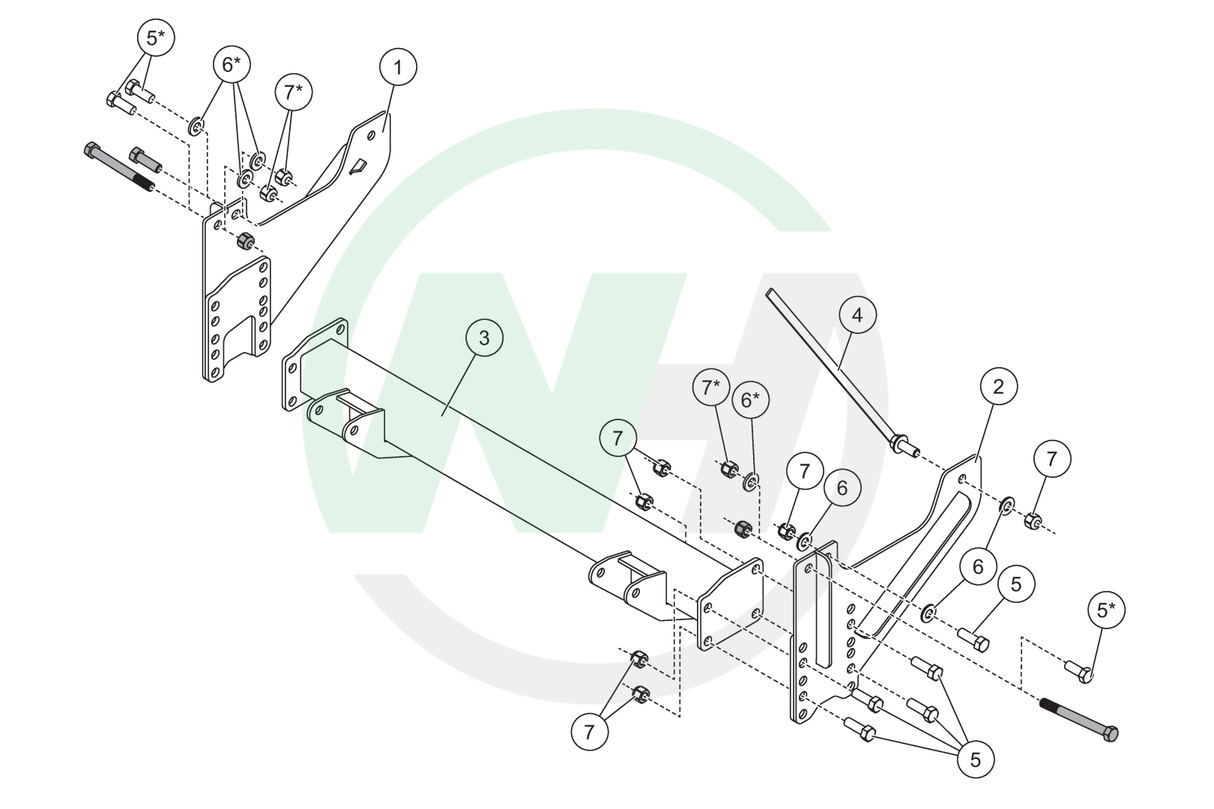 5*
6*
7*
1
3
4
2
7*
6*
7
7
6
7
6
5
5*
7
5