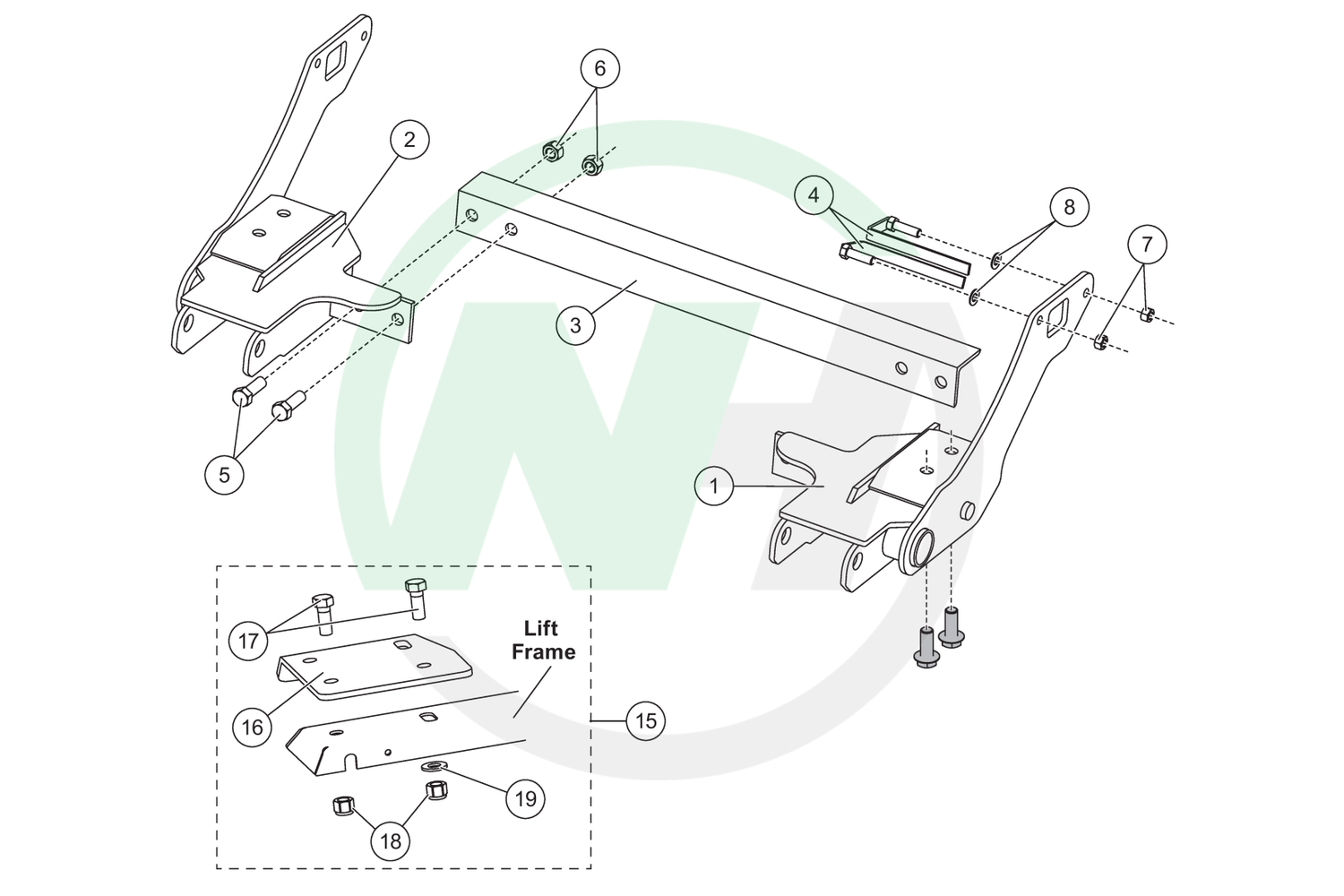 6
2
4
8
7
3
5
1
17
Lift Frame
16
15
19
18