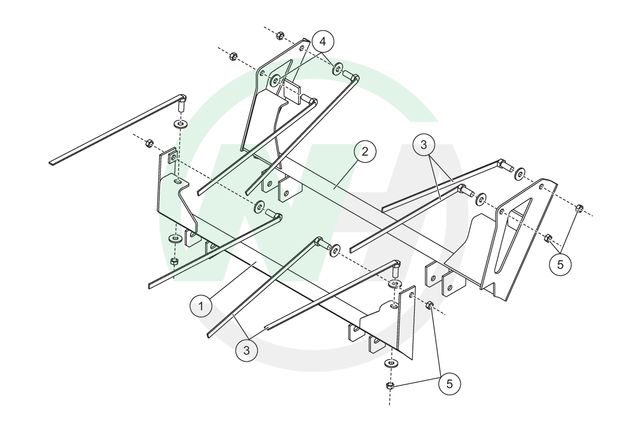 4
2
3
5
1
3
5