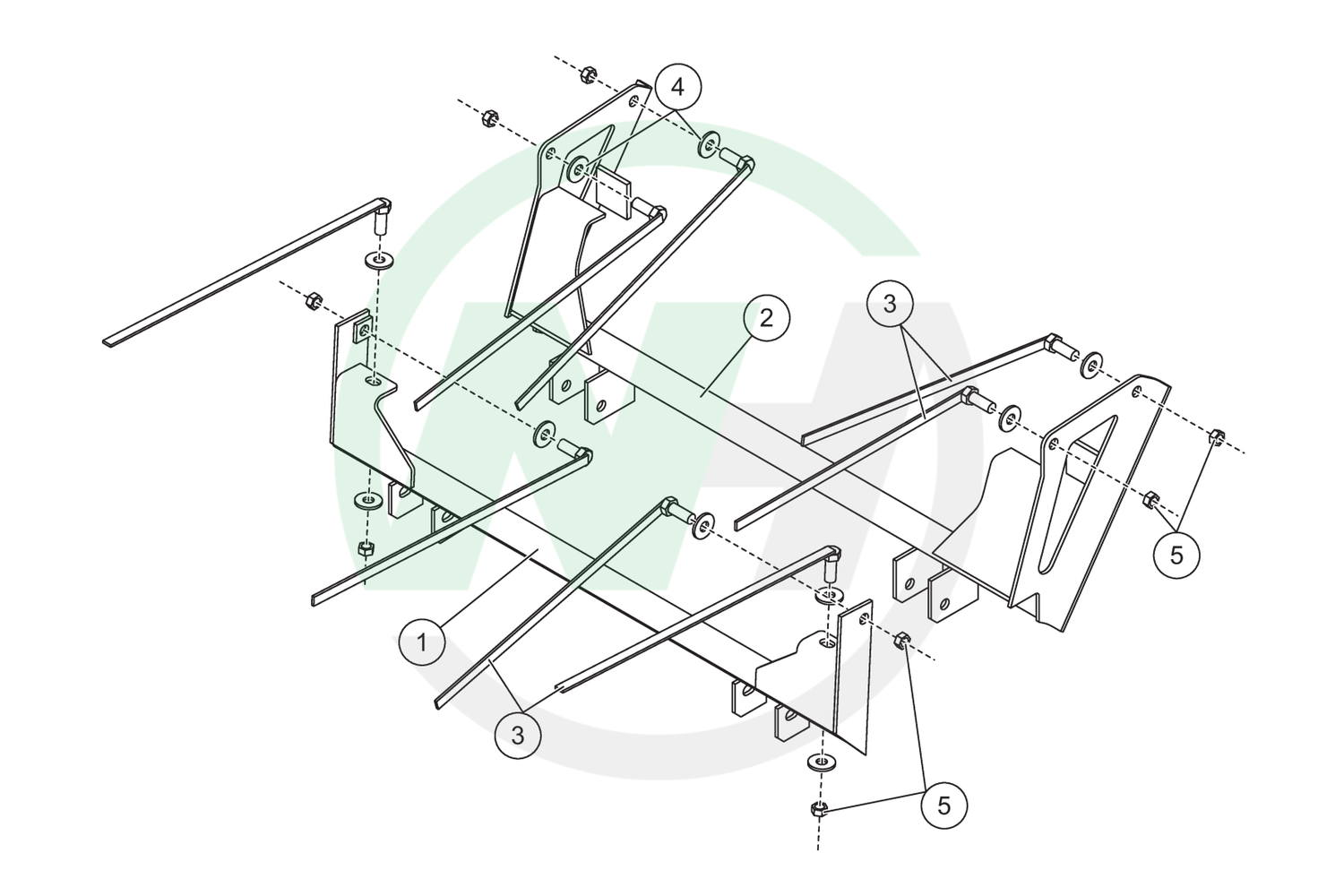 4
2
3
5
1
3
5